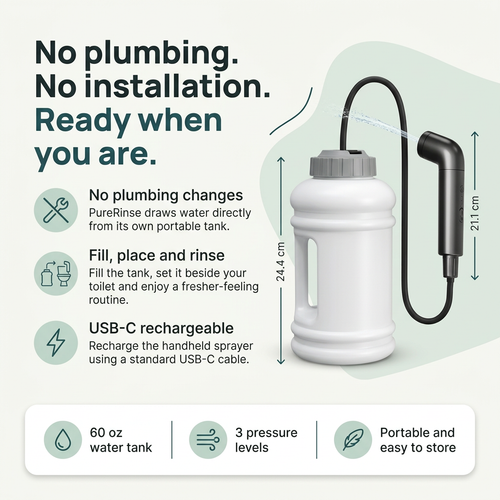 No plumbing.
No installation.
Ready when you are.

No plumbing changes
PureRinse draws water directly from its own portable tank.

Fill, place and rinse
Fill the tank, set it beside your toilet and enjoy a fresher-feeling routine.

USB-C rechargeable
Recharge the handheld sprayer using a standard USB-C cable.

24.4 cm

21.1 cm

60 oz
water tank

3 pressure
levels

Portable and
easy to store